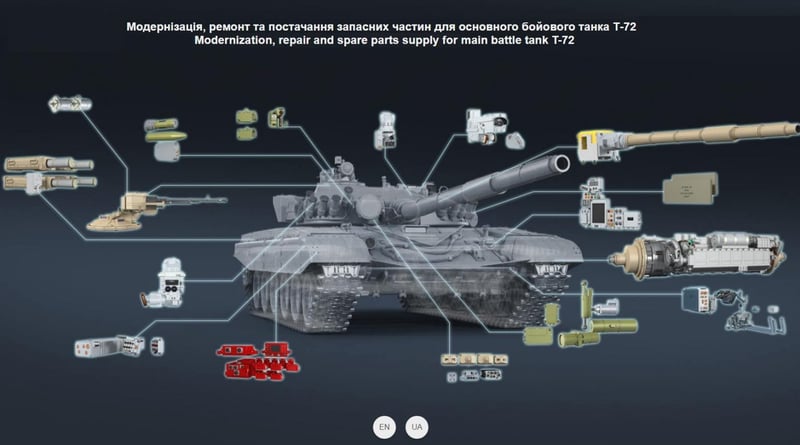 Модернізація, ремонт та постачання запасних частин для основного бойового танка Т-72
Modernization, repair and spare parts supply for main battle tank T-72

EN
UA