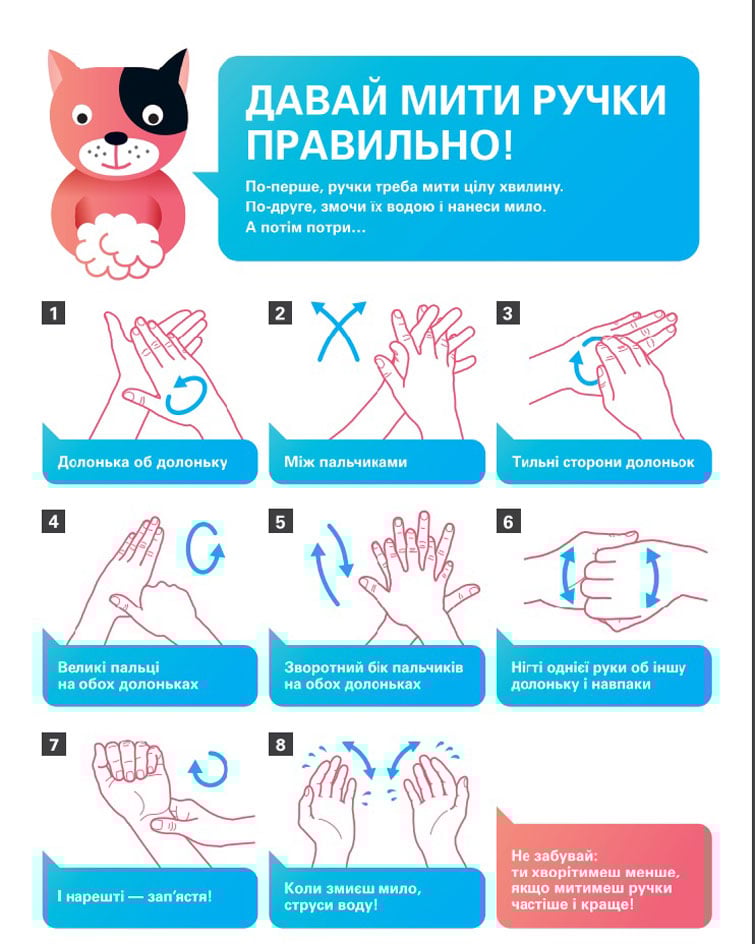 ДАВАЙ МИТИ РУЧКИ ПРАВИЛЬНО!

По-перше, ручки треба мити цілу хвилину.
По-друге, змочи їх водою і нанеси мило.
А потім потри…

1
Долонька об долоньку

2
Між пальчиками

3
Тильні сторони долоньок

4
Великі пальці на обох долоньках

5
Зворотний бік пальчиків на обох долоньках

6
Нігті однієї руки об іншу долоньку і навпаки

7
І нарешті — зап'ястя!

8
Коли змиєш мило, струси воду!

Не забувай:
ти хворітимеш менше, якщо митимеш ручки частіше і краще!