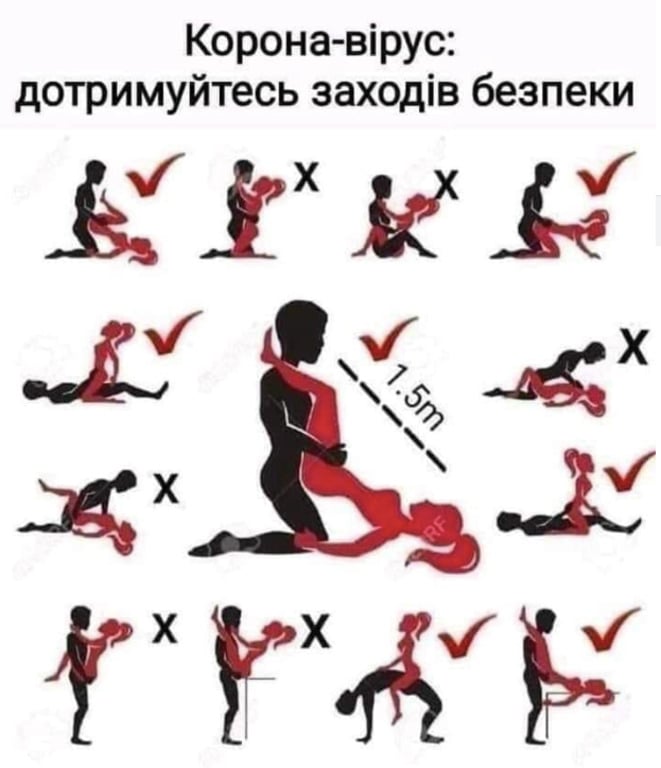 Корона-вірус:
дотримуйтесь заходів безпеки

X
X
X
1.5m
X
X
X