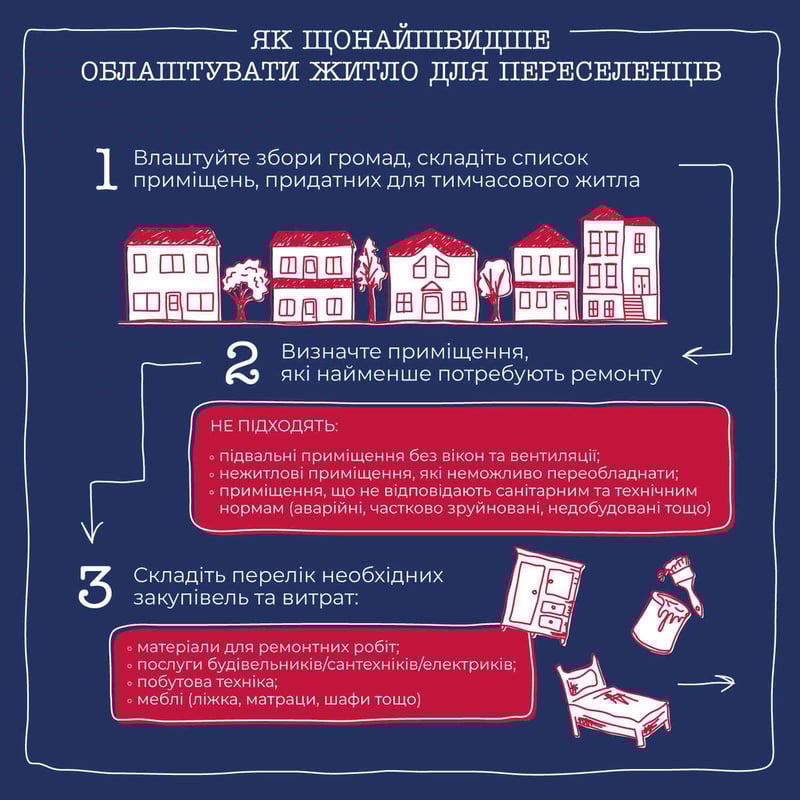 ЯК ЩОНАЙШВИДШЕ ОБЛАШТУВАТИ ЖИТЛО ДЛЯ ПЕРЕСЕЛЕНЦІВ

1 Влаштуйте збори громад, складіть список приміщень, придатних для тимчасового житла

2 Визначте приміщення, які найменше потребують ремонту

НЕ ПІДХОДЯТЬ:

◦ підвальні приміщення без вікон та вентиляції;
◦ нежитлові приміщення, які неможливо переобладнати;
◦ приміщення, що не відповідають санітарним та технічним нормам (аварійні, частково зруйновані, недобудовані тощо)

3 Складіть перелік необхідних закупівель та витрат:

◦ матеріали для ремонтних робіт;
◦ послуги будівельників/сантехніків/електриків;
◦ побутова техніка;
◦ меблі (ліжка, матраци, шафи тощо)