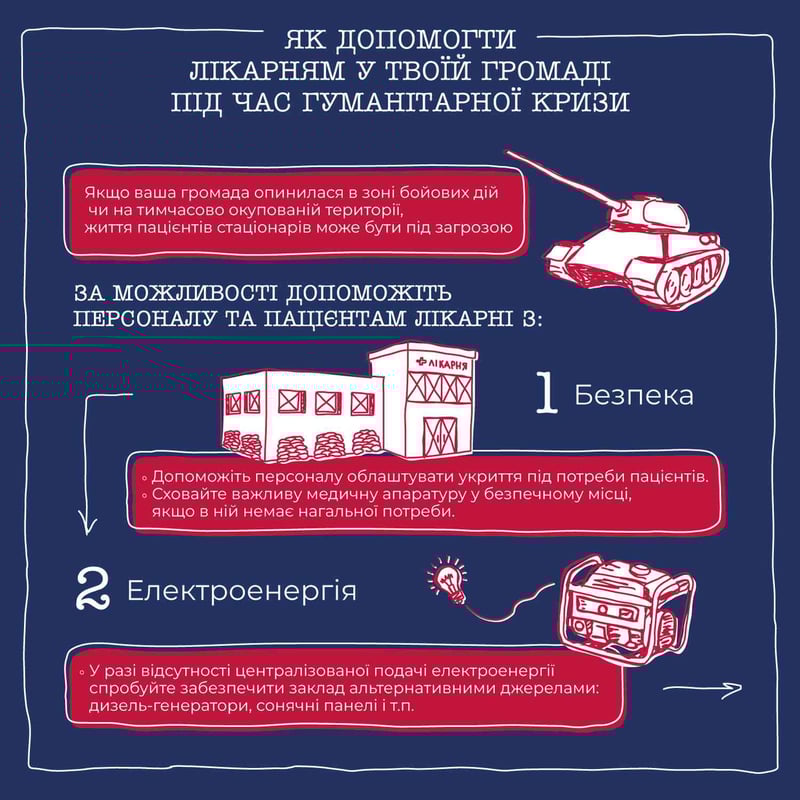 ЯК ДОПОМОГТИ ЛІКАРНЯМ У ТВОЇЙ ГРОМАДІ ПІД ЧАС ГУМАНІТАРНОЇ КРИЗИ

Якщо ваша громада опинилася в зоні бойових дій чи на тимчасово окупованій території, життя пацієнтів стаціонарів може бути під загрозою

ЗА МОЖЛИВОСТІ ДОПОМОЖІТЬ ПЕРСОНАЛУ ТА ПАЦІЄНТАМ ЛІКАРНІ З:

ЛІКАРНЯ

1 Безпека

◦ Допоможіть персоналу облаштувати укриття під потреби пацієнтів.
◦ Сховайте важливу медичну апаратуру у безпечному місці, якщо в ній немає нагальної потреби.

2 Електроенергія

◦ У разі відсутності централізованої подачі електроенергії спробуйте забезпечити заклад альтернативними джерелами: дизель-генератори, сонячні панелі і т.п.