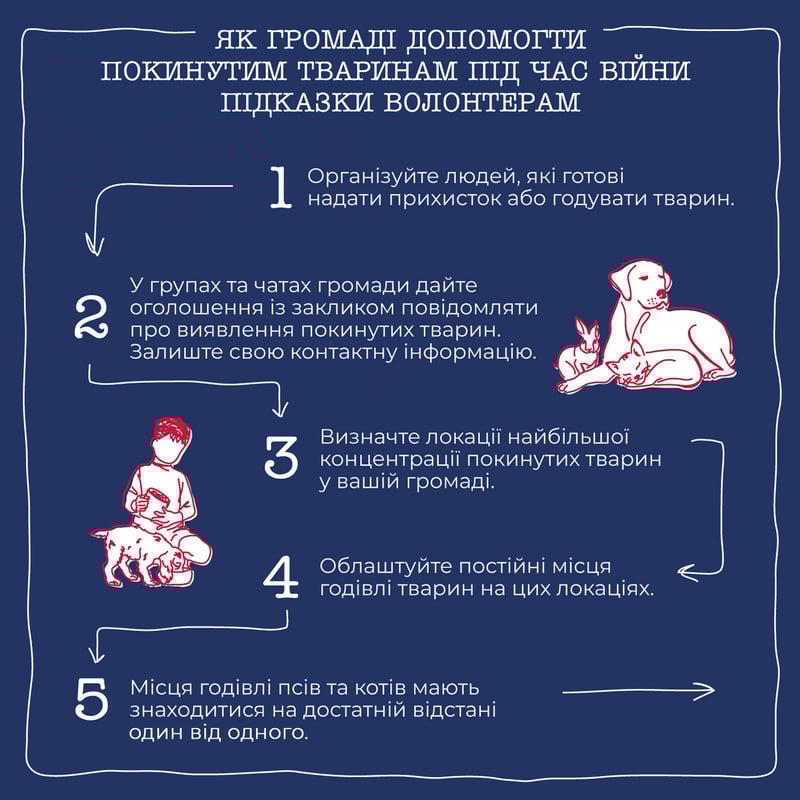 ЯК ГРОМАДІ ДОПОМОГТИ ПОКИНУТИМ ТВАРИНАМ ПІД ЧАС ВІЙНИ ПІДКАЗКИ ВОЛОНТЕРАМ

1 Організуйте людей, які готові надати прихисток або годувати тварин.

2 У групах та чатах громади дайте оголошення із закликом повідомляти про виявлення покинутих тварин. Залиште свою контактну інформацію.

3 Визначте локації найбільшої концентрації покинутих тварин у вашій громаді.

4 Облаштуйте постійні місця годівлі тварин на цих локаціях.

5 Місця годівлі псів та котів мають знаходитися на достатній відстані один від одного.