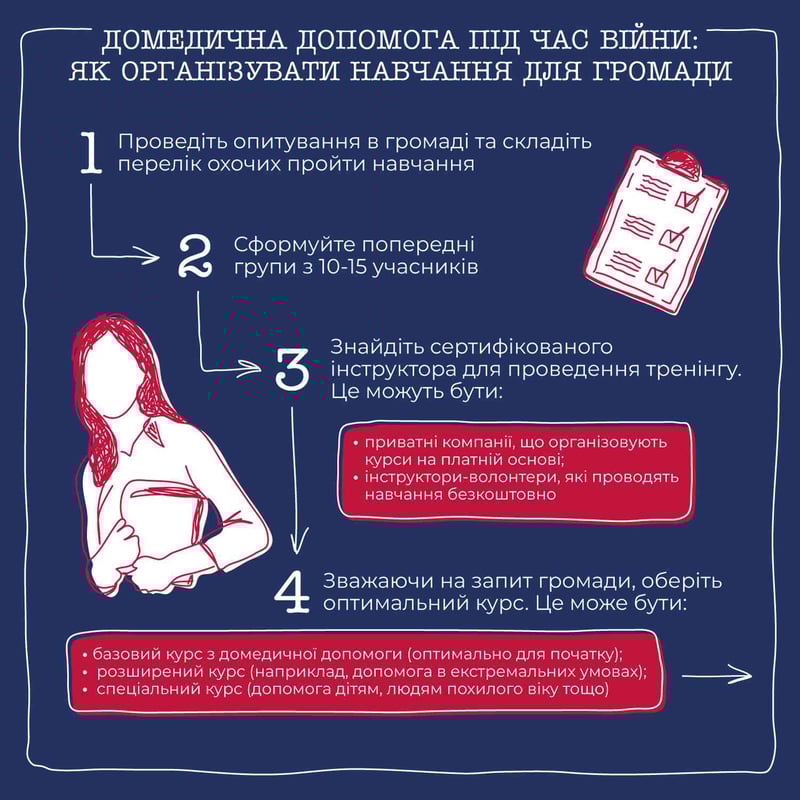 ДОМЕДИЧНА ДОПОМОГА ПІД ЧАС ВІЙНИ: ЯК ОРГАНІЗУВАТИ НАВЧАННЯ ДЛЯ ГРОМАДИ

1 Проведіть опитування в громаді та складіть перелік охочих пройти навчання

2 Сформуйте попередні групи з 10-15 учасників

3 Знайдіть сертифікованого інструктора для проведення тренінгу. Це можуть бути:

• приватні компанії, що організовують курси на платній основі;
• інструктори-волонтери, які проводять навчання безкоштовно

4 Зважаючи на запит громади, оберіть оптимальний курс. Це може бути:

• базовий курс з домедичної допомоги (оптимально для початку);
• розширений курс (наприклад, допомога в екстремальних умовах);
• спеціальний курс (допомога дітям, людям похилого віку тощо)