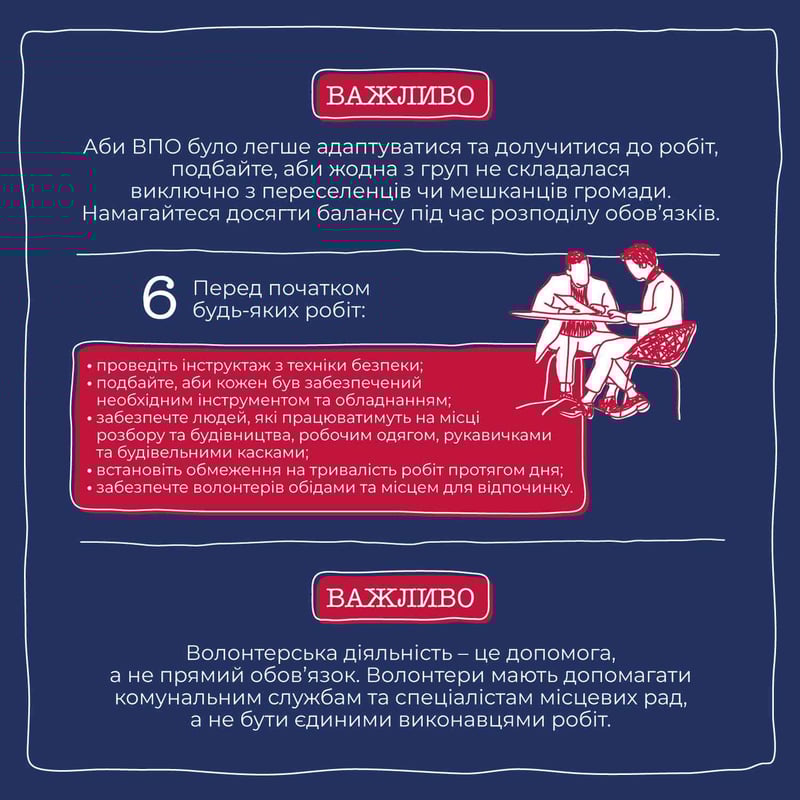 ВАЖЛИВО

Аби ВПО було легше адаптуватися та долучитися до робіт, подбайте, аби жодна з груп не складалася виключно з переселенців чи мешканців громади. Намагайтеся досягти балансу під час розподілу обов'язків.

6 Перед початком будь-яких робіт:

• проведіть інструктаж з техніки безпеки;
• подбайте, аби кожен був забезпечений необхідним інструментом та обладнанням;
• забезпечте людей, які працюватимуть на місці розбору та будівництва, робочим одягом, рукавичками та будівельними касками;
• встановіть обмеження на тривалість робіт протягом дня;
• забезпечте волонтерів обідами та місцем для відпочинку.

ВАЖЛИВО

Волонтерська діяльність – це допомога, а не прямий обов'язок. Волонтери мають допомагати комунальним службам та спеціалістам місцевих рад, а не бути єдиними виконавцями робіт.