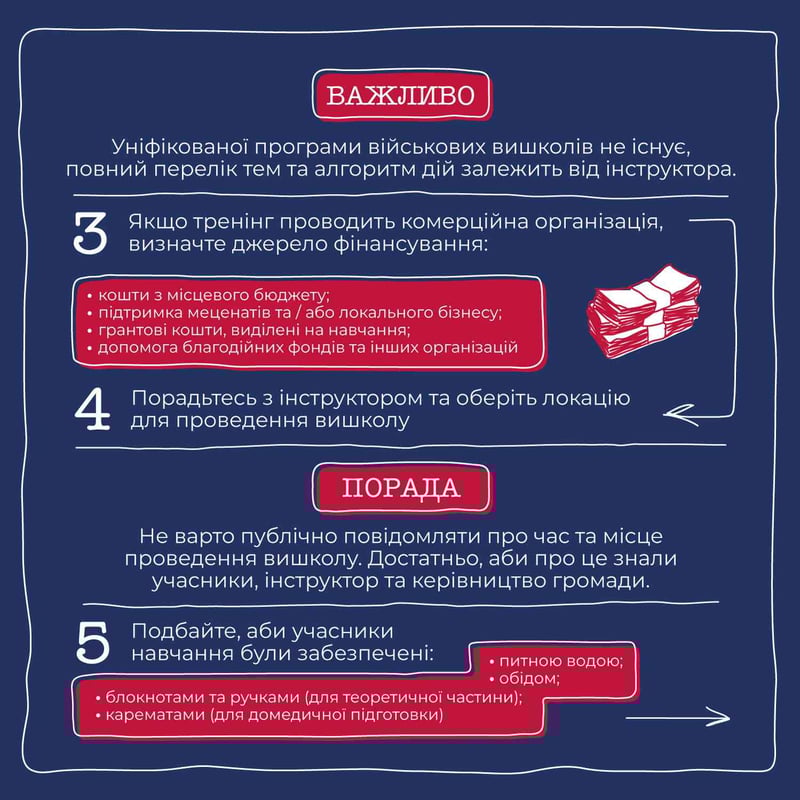 ВАЖЛИВО

Уніфікованої програми військових вишколів не існує, повний перелік тем та алгоритм дій залежить від інструктора.

3 Якщо тренінг проводить комерційна організація, визначте джерело фінансування:

• кошти з місцевого бюджету;
• підтримка меценатів та / або локального бізнесу;
• грантові кошти, виділені на навчання;
• допомога благодійних фондів та інших організацій

4 Порадьтесь з інструктором та оберіть локацію для проведення вишколу

ПОРАДА

Не варто публічно повідомляти про час та місце проведення вишколу. Достатньо, аби про це знали учасники, інструктор та керівництво громади.

5 Подбайте, аби учасники навчання були забезпечені:

• питною водою;
• обідом;
• блокнотами та ручками (для теоретичної частини);
• карематами (для домедичної підготовки)