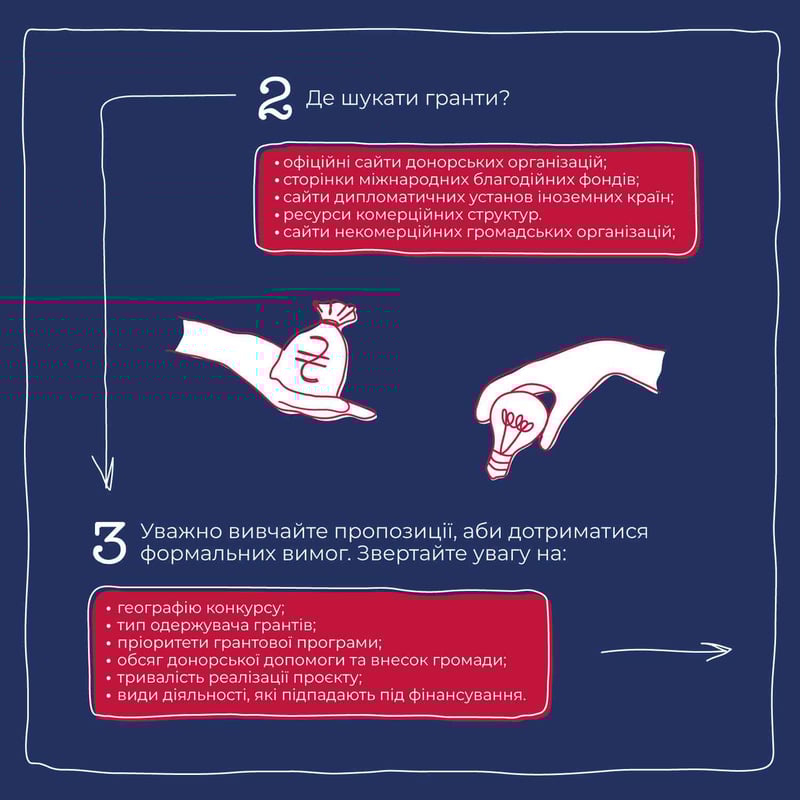 2 Де шукати гранти?

• офіційні сайти донорських організацій;
• сторінки міжнародних благодійних фондів;
• сайти дипломатичних установ іноземних країн;
• ресурси комерційних структур.
• сайти некомерційних громадських організацій;

₴

3 Уважно вивчайте пропозиції, аби дотриматися формальних вимог. Звертайте увагу на:

• географію конкурсу;
• тип одержувача грантів;
• пріоритети грантової програми;
• обсяг донорської допомоги та внесок громади;
• тривалість реалізації проєкту;
• види діяльності, які підпадають під фінансування.