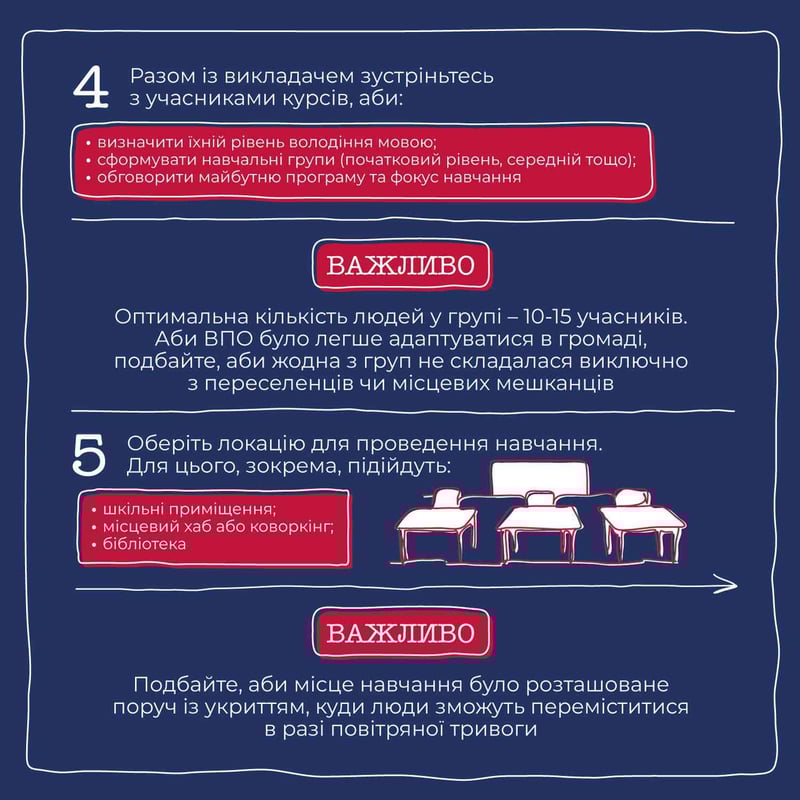 4 Разом із викладачем зустріньтесь з учасниками курсів, аби:

• визначити їхній рівень володіння мовою;
• сформувати навчальні групи (початковий рівень, середній тощо);
• обговорити майбутню програму та фокус навчання

ВАЖЛИВО

Оптимальна кількість людей у групі – 10-15 учасників. Аби ВПО було легше адаптуватися в громаді, подбайте, аби жодна з груп не складалася виключно з переселенців чи місцевих мешканців

5 Оберіть локацію для проведення навчання. Для цього, зокрема, підійдуть:

• шкільні приміщення;
• місцевий хаб або коворкінг;
• бібліотека

ВАЖЛИВО

Подбайте, аби місце навчання було розташоване поруч із укриттям, куди люди зможуть переміститися в разі повітряної тривоги