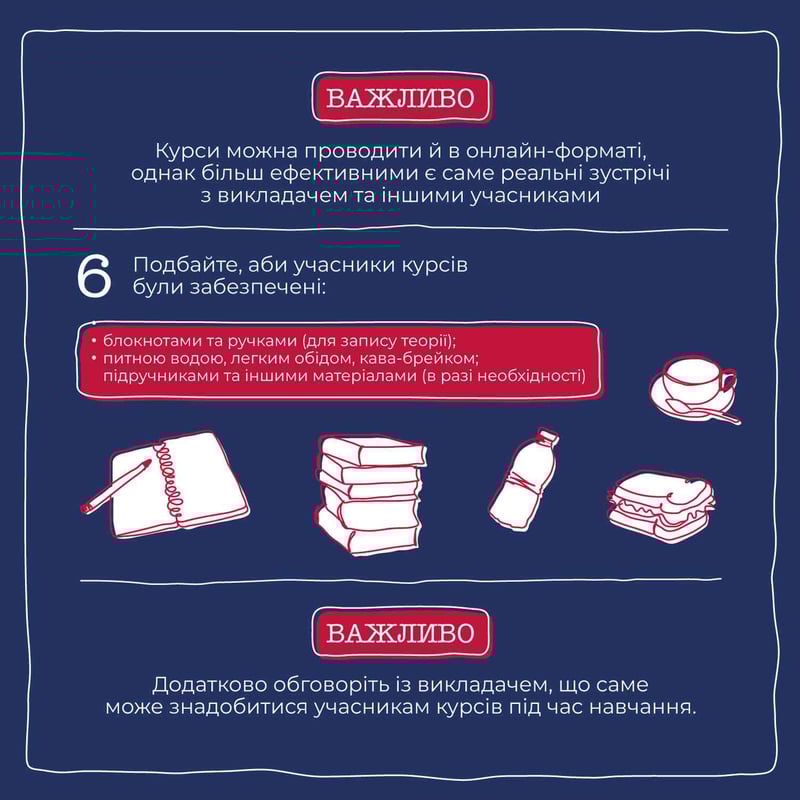 ВАЖЛИВО

Курси можна проводити й в онлайн-форматі, однак більш ефективними є саме реальні зустрічі з викладачем та іншими учасниками

6 Подбайте, аби учасники курсів були забезпечені:

• блокнотами та ручками (для запису теорії);
• питною водою, легким обідом, кава-брейком; підручниками та іншими матеріалами (в разі необхідності)

ВАЖЛИВО

Додатково обговоріть із викладачем, що саме може знадобитися учасникам курсів під час навчання.