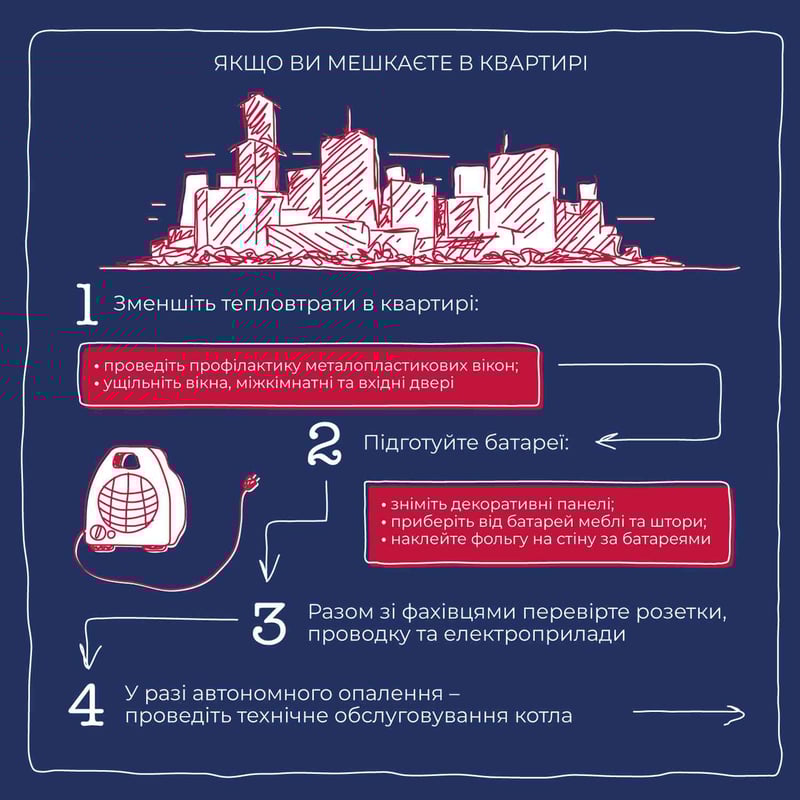 ЯКЩО ВИ МЕШКАЄТЕ В КВАРТИРІ

1 Зменшіть тепловтрати в квартирі:

• проведіть профілактику металопластикових вікон;
• ущільніть вікна, міжкімнатні та вхідні двері

2 Підготуйте батареї:

• зніміть декоративні панелі;
• приберіть від батарей меблі та штори;
• наклейте фольгу на стіну за батареями

3 Разом зі фахівцями перевірте розетки, проводку та електроприлади

4 У разі автономного опалення – проведіть технічне обслуговування котла