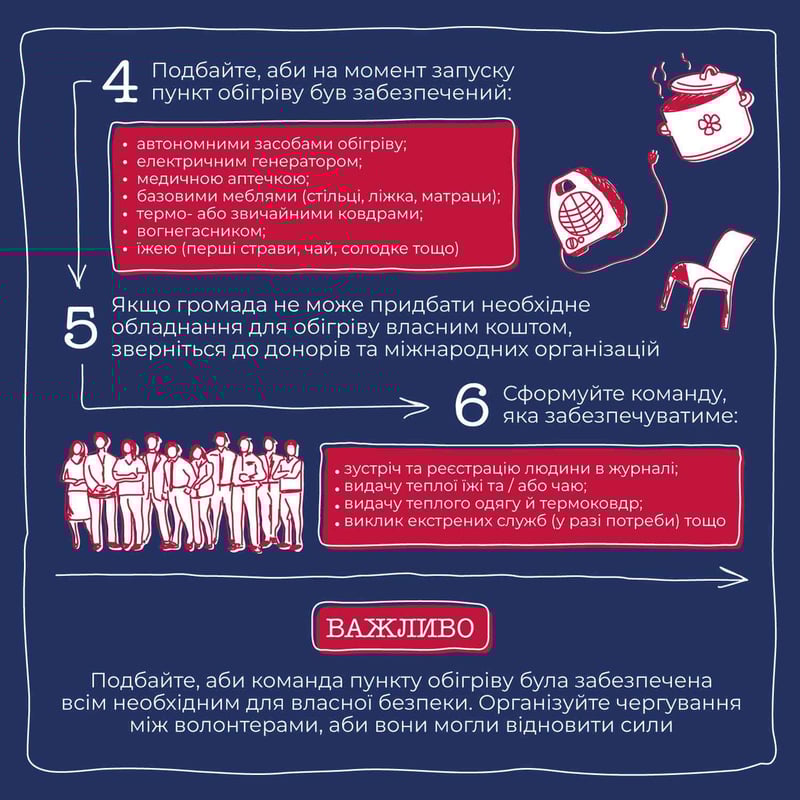 4 Подбайте, аби на момент запуску пункт обігріву був забезпечений:

• автономними засобами обігріву;
• електричним генератором;
• медичною аптечкою;
• базовими меблями (стільці, ліжка, матраци);
• термо- або звичайними ковдрами;
• вогнегасником;
• їжею (перші страви, чай, солодке тощо)

5 Якщо громада не може придбати необхідне обладнання для обігріву власним коштом, зверніться до донорів та міжнародних організацій

6 Сформуйте команду, яка забезпечуватиме:

• зустріч та реєстрацію людини в журналі;
• видачу теплої їжі та / або чаю;
• видачу теплого одягу й термоковдр;
• виклик екстрених служб (у разі потреби) тощо

ВАЖЛИВО

Подбайте, аби команда пункту обігріву була забезпечена всім необхідним для власної безпеки. Організуйте чергування між волонтерами, аби вони могли відновити сили