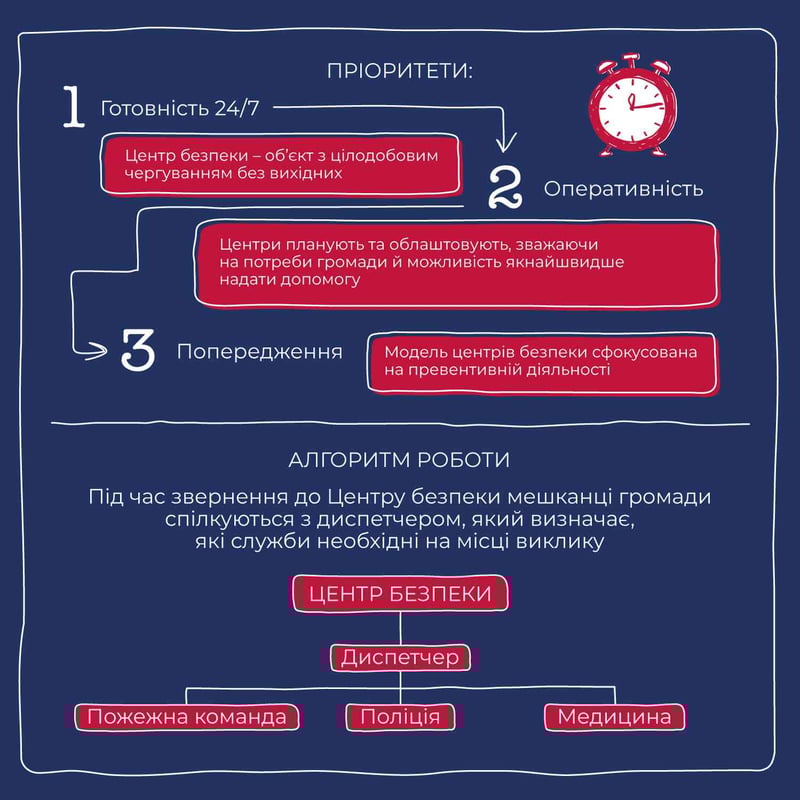 ПРІОРИТЕТИ:

1 Готовність 24/7

Центр безпеки – об'єкт з цілодобовим чергуванням без вихідних

2 Оперативність

Центри планують та облаштовують, зважаючи на потреби громади й можливість якнайшвидше надати допомогу

3 Попередження

Модель центрів безпеки сфокусована на превентивній діяльності

АЛГОРИТМ РОБОТИ

Під час звернення до Центру безпеки мешканці громади спілкуються з диспетчером, який визначає, які служби необхідні на місці виклику

ЦЕНТР БЕЗПЕКИ

Диспетчер

Пожежна команда

Поліція

Медицина