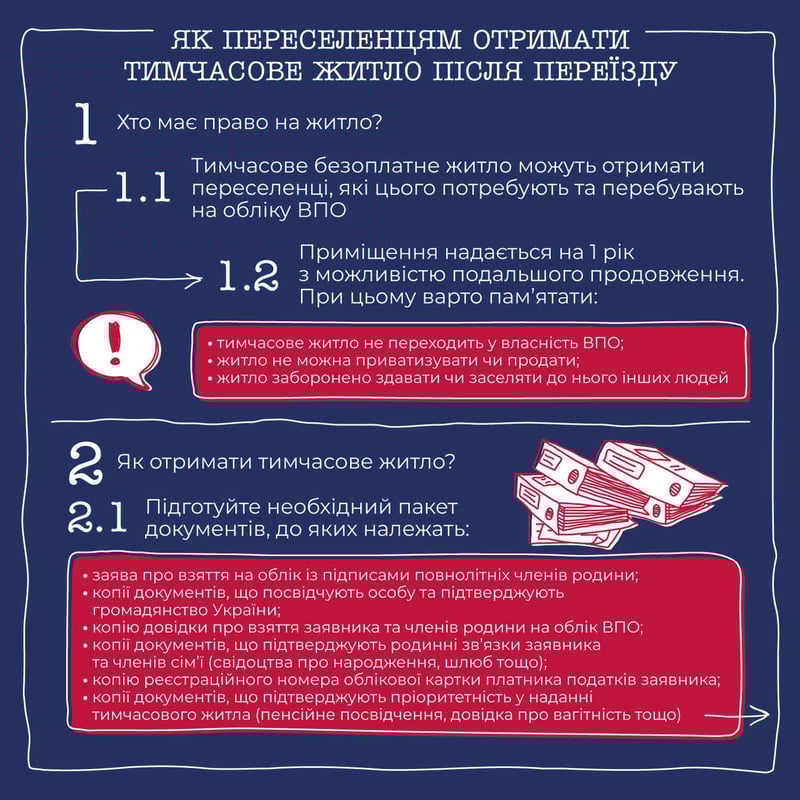 ЯК ПЕРЕСЕЛЕНЦЯМ ОТРИМАТИ ТИМЧАСОВЕ ЖИТЛО ПІСЛЯ ПЕРЕЇЗДУ

1 Хто має право на житло?

1.1 Тимчасове безоплатне житло можуть отримати переселенці, які цього потребують та перебувають на обліку ВПО

1.2 Приміщення надається на 1 рік з можливістю подальшого продовження. При цьому варто пам'ятати:

!

• тимчасове житло не переходить у власність ВПО;
• житло не можна приватизувати чи продати;
• житло заборонено здавати чи заселяти до нього інших людей

2 Як отримати тимчасове житло?

2.1 Підготуйте необхідний пакет документів, до яких належать:

• заява про взяття на облік із підписами повнолітніх членів родини;
• копії документів, що посвідчують особу та підтверджують громадянство України;
• копію довідки про взяття заявника та членів родини на облік ВПО;
• копії документів, що підтверджують родинні зв'язки заявника та членів сім'ї (свідоцтва про народження, шлюб тощо);
• копію реєстраційного номера облікової картки платника податків заявника;
• копії документів, що підтверджують пріоритетність у наданні тимчасового житла (пенсійне посвідчення, довідка про вагітність тощо)