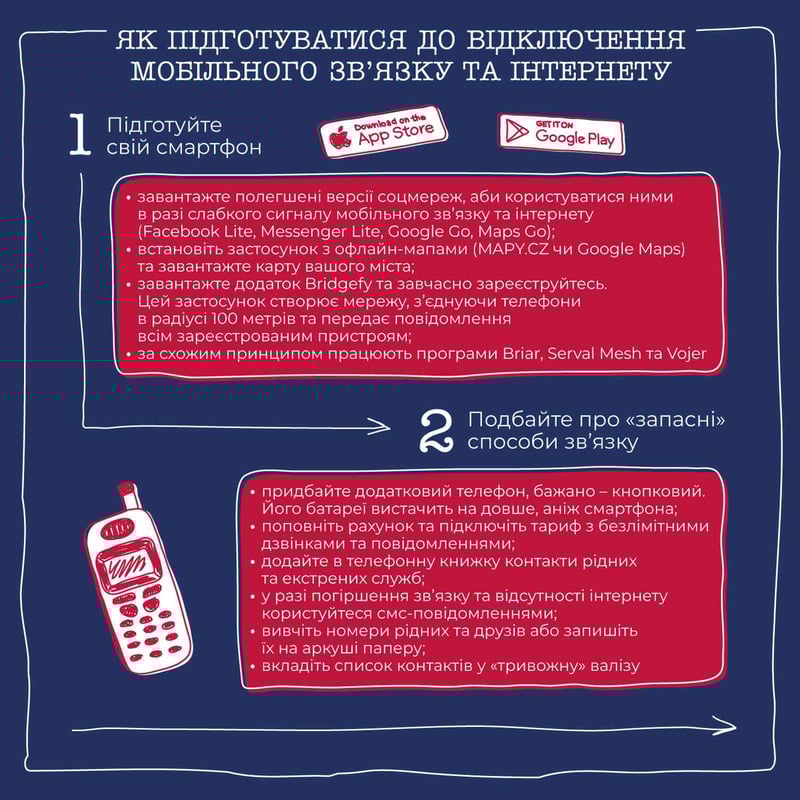 ЯК ПІДГОТУВАТИСЯ ДО ВІДКЛЮЧЕННЯ МОБІЛЬНОГО ЗВ'ЯЗКУ ТА ІНТЕРНЕТУ

1 Підготуйте свій смартфон

Download on the App Store

GET IT ON Google Play

• завантажте полегшені версії соцмереж, аби користуватися ними в разі слабкого сигналу мобільного зв'язку та інтернету (Facebook Lite, Messenger Lite, Google Go, Maps Go);
• встановіть застосунок з офлайн-мапами (MAPY.CZ чи Google Maps) та завантажте карту вашого міста;
• завантажте додаток Bridgefy та завчасно зареєструйтесь. Цей застосунок створює мережу, з'єднуючи телефони в радіусі 100 метрів та передає повідомлення всім зареєстрованим пристроям;
• за схожим принципом працюють програми Briar, Serval Mesh та Vojer

2 Подбайте про «запасні» способи зв'язку

• придбайте додатковий телефон, бажано – кнопковий. Його батареї вистачить на довше, аніж смартфона;
• поповніть рахунок та підключіть тариф з безлімітними дзвінками та повідомленнями;
• додайте в телефонну книжку контакти рідних та екстрених служб;
• у разі погіршення зв'язку та відсутності інтернету користуйтеся смс-повідомленнями;
• вивчіть номери рідних та друзів або запишіть їх на аркуші паперу;
• вкладіть список контактів у «тривожну» валізу